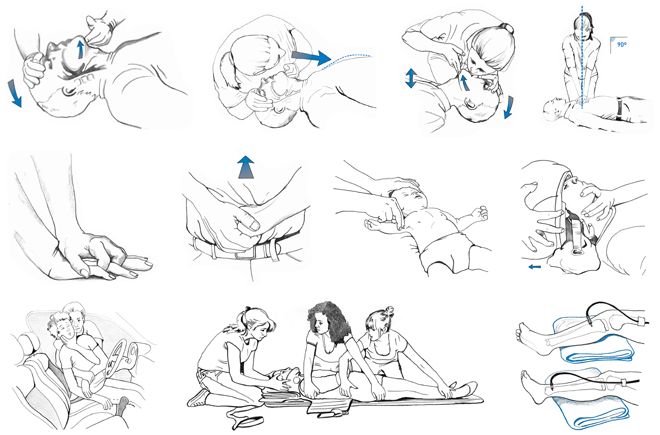 90º